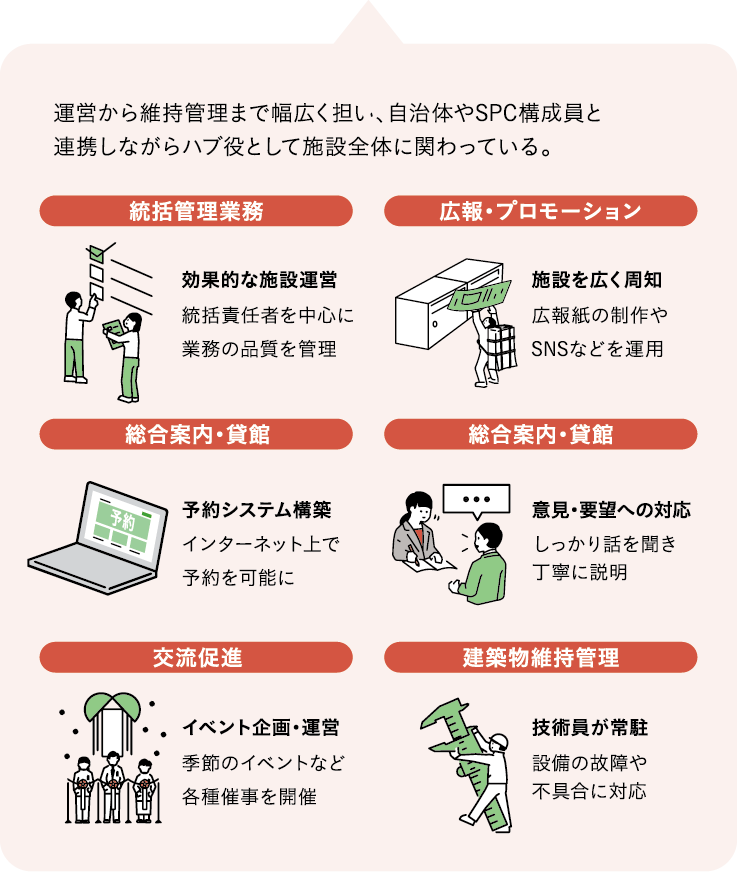 運営から維持管理まで幅広く担い、自治体やSPC構成員と連携しながらハブ役として施設全体に関わっている。

統括管理業務

効果的な施設運営
統括責任者を中心に業務の品質を管理

広報・プロモーション

施設を広く周知
広報紙の制作やSNSなどを運用

総合案内・貸館

予約
予約システム構築
インターネット上で予約を可能に

総合案内・貸館

意見・要望への対応
しっかり話を聞き丁寧に説明

交流促進

イベント企画・運営
季節のイベントなど各種催事を開催

建築物維持管理

技術員が常駐
設備の故障や不具合に対応