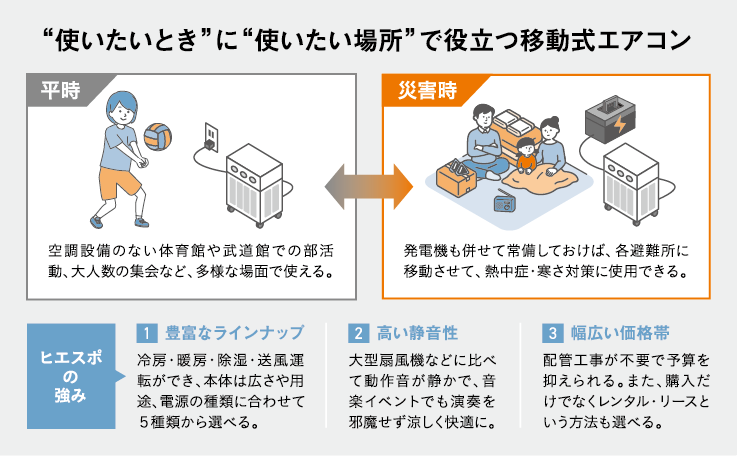 “使いたいとき”に“使いたい場所”で役立つ移動式エアコン

平時

空調設備のない体育館や武道館での部活動、大人数の集会など、多様な場面で使える。

災害時

発電機も併せて常備しておけば、各避難所に移動させて、熱中症・寒さ対策に使用できる。

ヒエスポの強み

1 豊富なラインナップ

冷房・暖房・除湿・送風運転ができ、本体は広さや用途、電源の種類に合わせて5種類から選べる。

2 高い静音性

大型扇風機などに比べて動作音が静かで、音楽イベントでも演奏を邪魔せず涼しく快適に。

3 幅広い価格帯

配管工事が不要で予算を抑えられる。また、購入だけでなくレンタル・リースという方法も選べる。