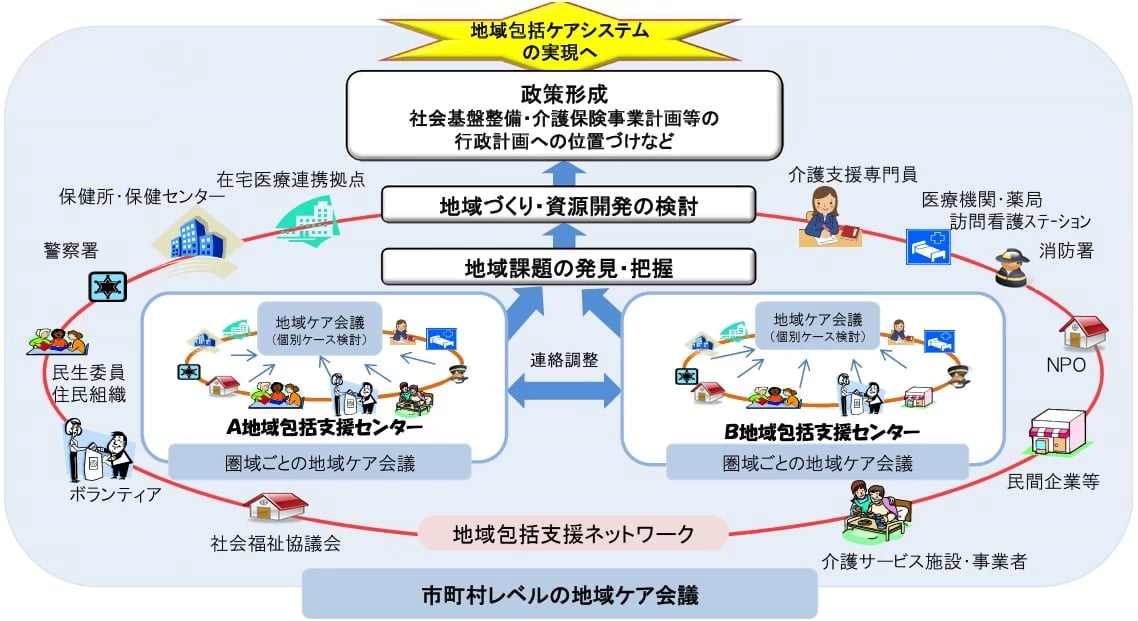 地域包括ケアシステムの実現へ

政策形成
社会基盤整備・介護保険事業計画等の行政計画への位置づけなど

地域づくり・資源開発の検討

地域課題の発見・把握

在宅医療連携拠点

保健所・保健センター

警察署

民生委員
住民組織

ボランティア

社会福祉協議会

介護支援専門員

医療機関・薬局
訪問看護ステーション

消防署

NPO

民間企業等

介護サービス施設・事業者

地域ケア会議
（個別ケース検討）

A地域包括支援センター

圏域ごとの地域ケア会議

連絡調整

地域ケア会議
（個別ケース検討）

B地域包括支援センター

圏域ごとの地域ケア会議

地域包括支援ネットワーク

市町村レベルの地域ケア会議